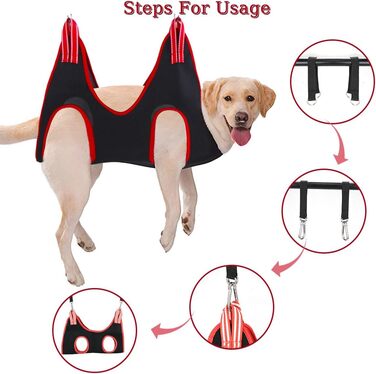 Steps For Usage