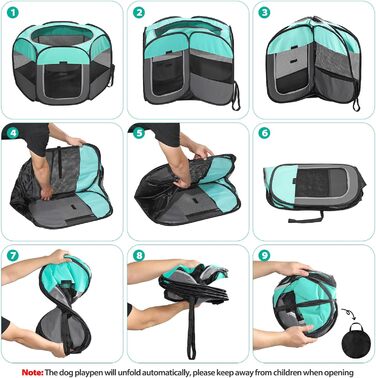 1

2

3

4

5

6

7

8

9

Note: The dog playpen will unfold automatically, please keep away from children when opening