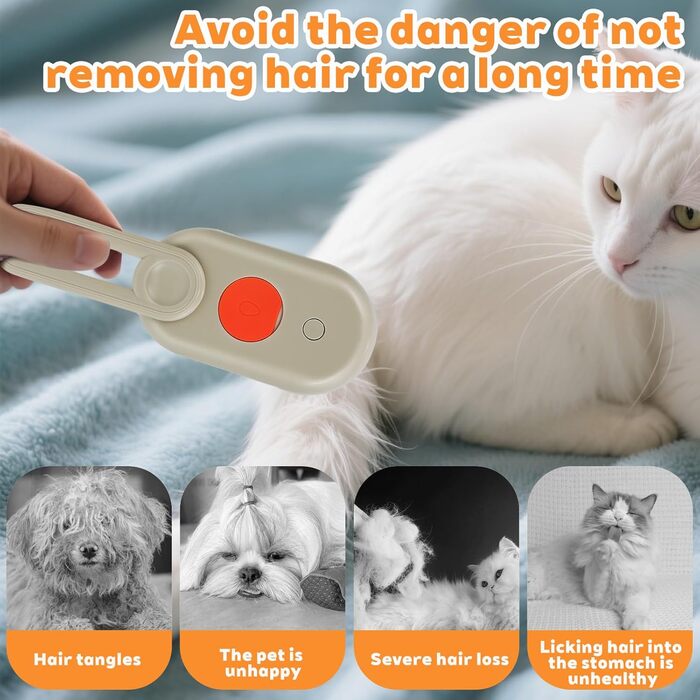 Avoid the danger of not removing hair for a long time

Hair tangles

The pet is unhappy

Severe hair loss

Licking hair into the stomach is unhealthy