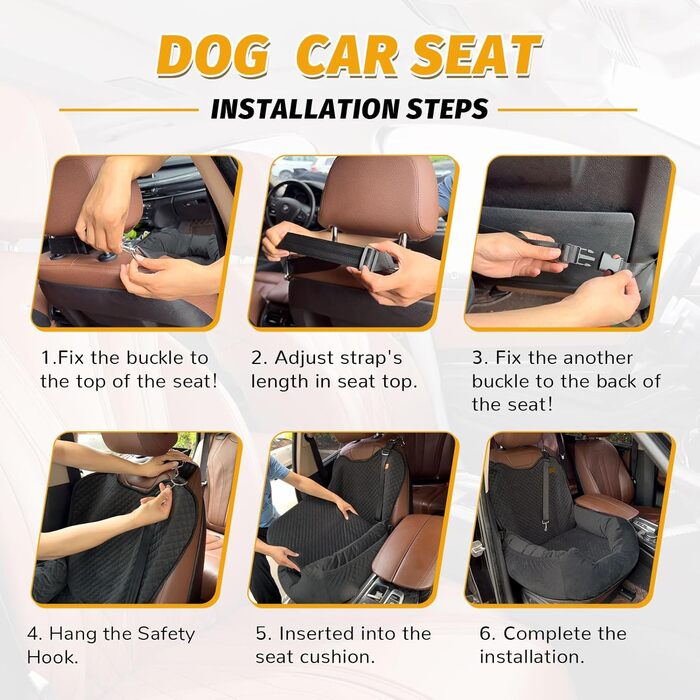 DOG CAR SEAT

INSTALLATION STEPS

1.Fix the buckle to the top of the seat!

2. Adjust strap's length in seat top.

3. Fix the another buckle to the back of the seat!

4. Hang the Safety Hook.

5. Inserted into the seat cushion.

6. Complete the installation.