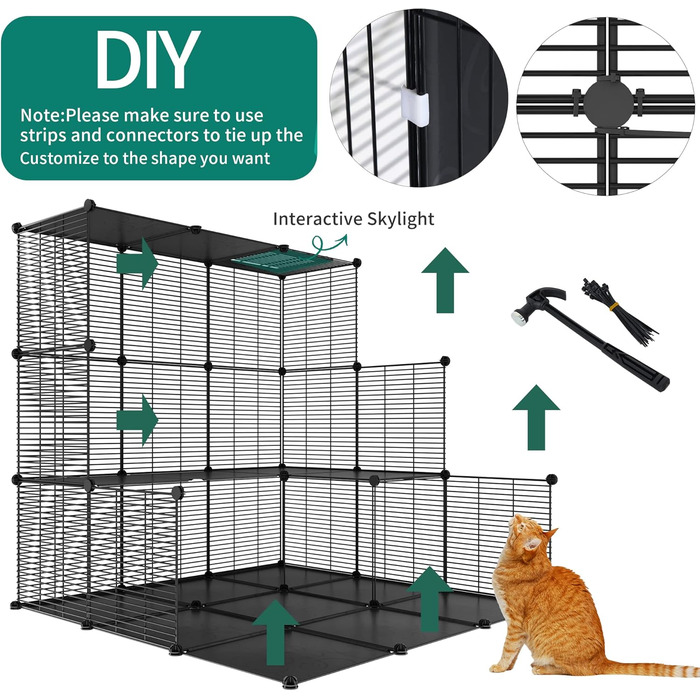 DIY

Note:Please make sure to use strips and connectors to tie up the Customize to the shape you want

Interactive Skylight