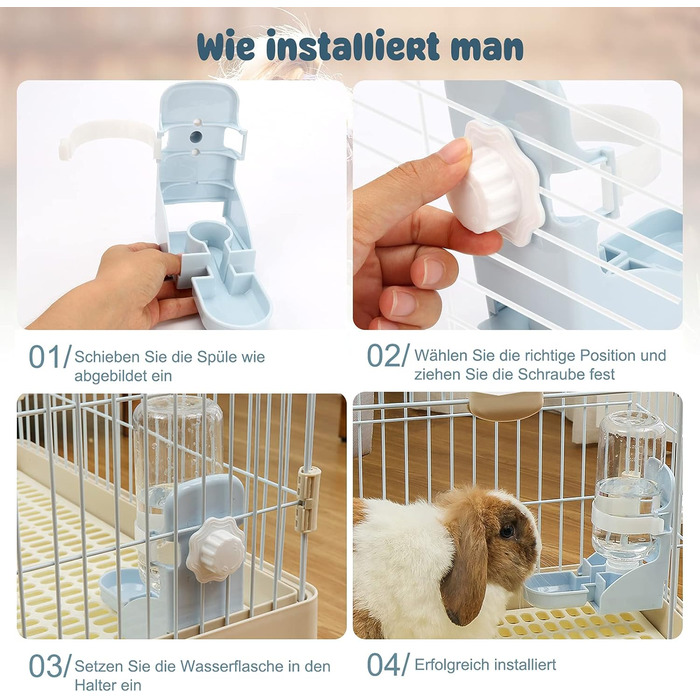 Wie installiert man

01/ Schieben Sie die Spüle wie abgebildet ein

02/ Wählen Sie die richtige Position und ziehen Sie die Schraube fest

03/ Setzen Sie die Wasserflasche in den Halter ein

04/ Erfolgreich installiert