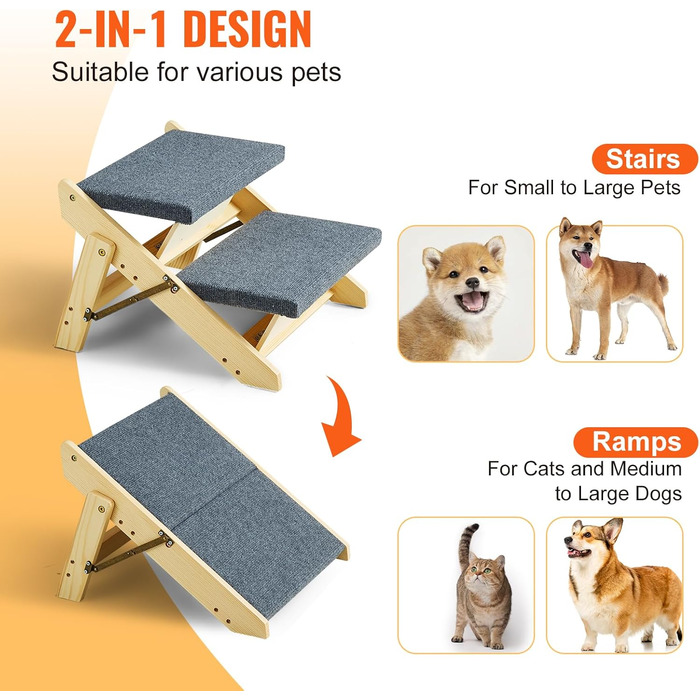 2-IN-1 DESIGN
Suitable for various pets

Stairs
For Small to Large Pets

Ramps
For Cats and Medium to Large Dogs