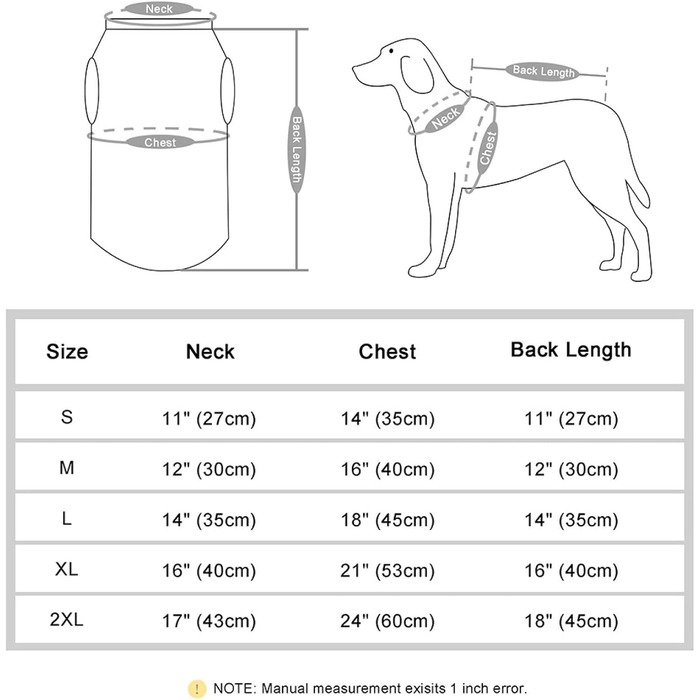 Neck

Chest

Back Length

Back Length

Neck

Chest

| Size | Neck | Chest | Back Length |
|---|---|---|---|
| S | 11" (27cm) | 14" (35cm) | 11" (27cm) |
| M | 12" (30cm) | 16" (40cm) | 12" (30cm) |
| L | 14" (35cm) | 18" (45cm) | 14" (35cm) |
| XL | 16" (40cm) | 21" (53cm) | 16" (40cm) |
| 2XL | 17" (43cm) | 24" (60cm) | 18" (45cm) |

! NOTE: Manual measurement exisits 1 inch error.