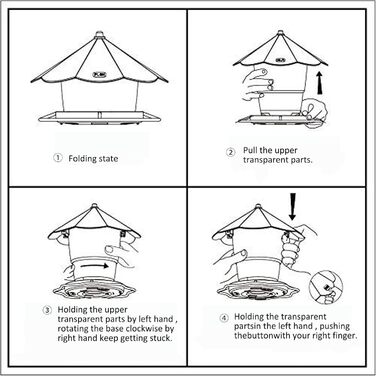 ① Folding state

② Pull the upper transparent parts.

③ Holding the upper transparent parts by left hand , rotating the base clockwise by right hand keep getting stuck.

④ Holding the transparent partsin the left hand , pushing thebuttonwith your right finger.