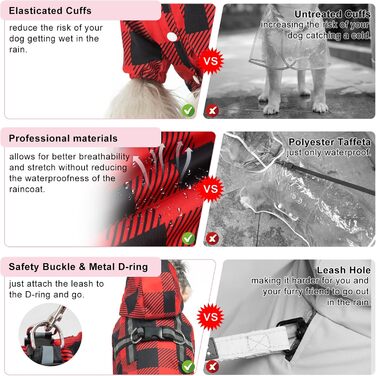 Elasticated Cuffs

reduce the risk of your dog getting wet in the rain.

VS

Untreated Cuffs
increasing the risk of your dog catching a cold.

Professional materials

allows for better breathability and stretch without reducing the waterproofness of the raincoat.

VS

Polyester Taffeta
just only waterproof.

Safety Buckle & Metal D-ring

just attach the leash to the D-ring and go.

VS

Leash Hole
making it harder for you and your furry friend to go out in the rain.