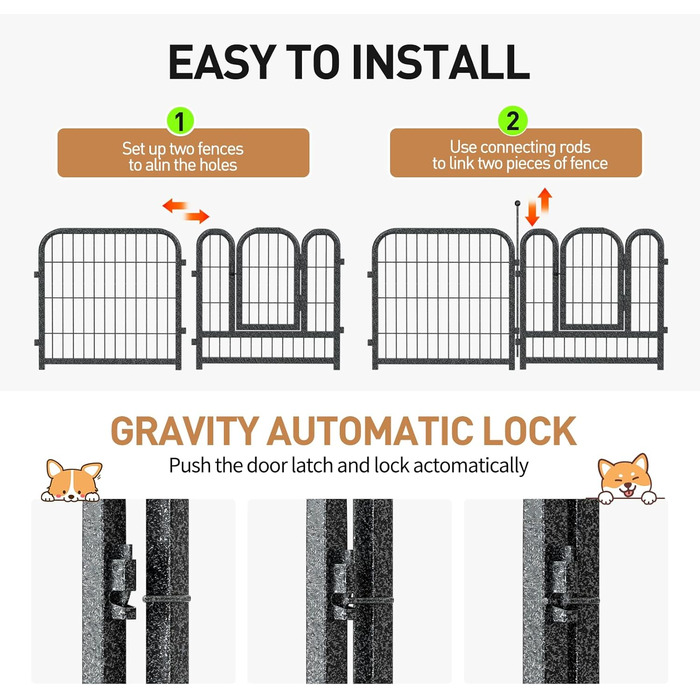 EASY TO INSTALL

1

Set up two fences to alin the holes

2

Use connecting rods to link two pieces of fence

GRAVITY AUTOMATIC LOCK

Push the door latch and lock actomatically