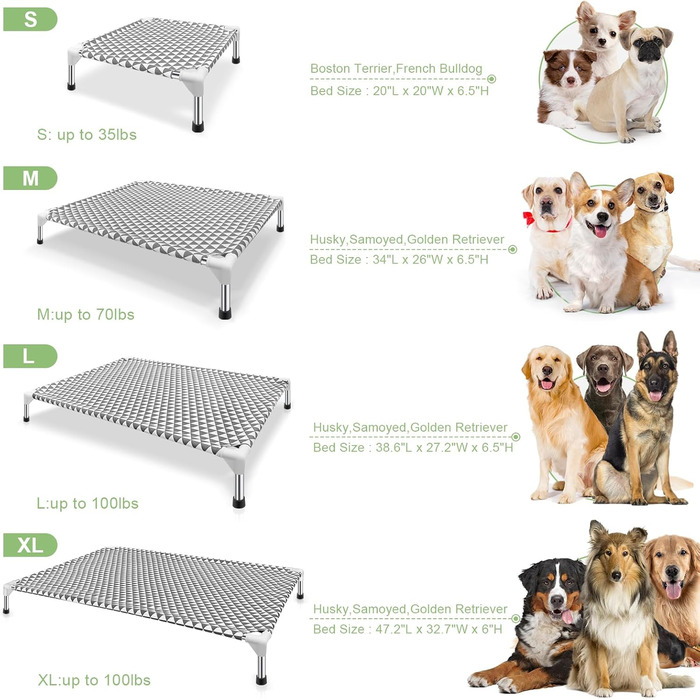 S

S: up to 35lbs

Boston Terrier,French Bulldog
Bed Size : 20"L x 20"W x 6.5"H

M

M:up to 70lbs

Husky,Samoyed,Golden Retriever
Bed Size : 34"L x 26"W x 6.5"H

L

L:up to 100lbs

Husky,Samoyed,Golden Retriever
Bed Size : 38.6"L x 27.2"W x 6.5"H

XL

XL:up to 100lbs

Husky,Samoyed,Golden Retriever
Bed Size : 47.2"L x 32.7"W x 6"H