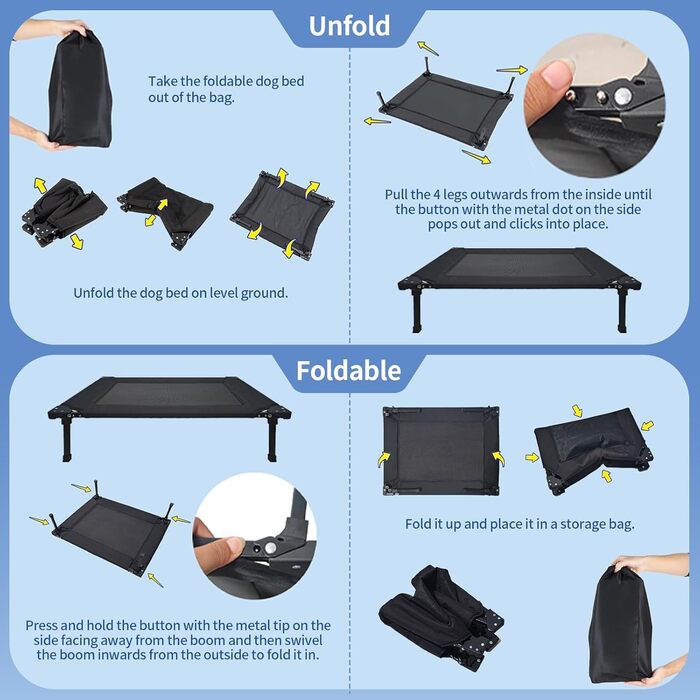 Unfold

Take the foldable dog bed out of the bag.

Unfold the dog bed on level ground.

Pull the 4 legs outwards from the inside until the button with the metal dot on the side pops out and clicks into place.

Foldable

Press and hold the button with the metal tip on the side facing away from the boom and then swivel the boom inwards from the outside to fold it in.

Fold it up and place it in a storage bag.