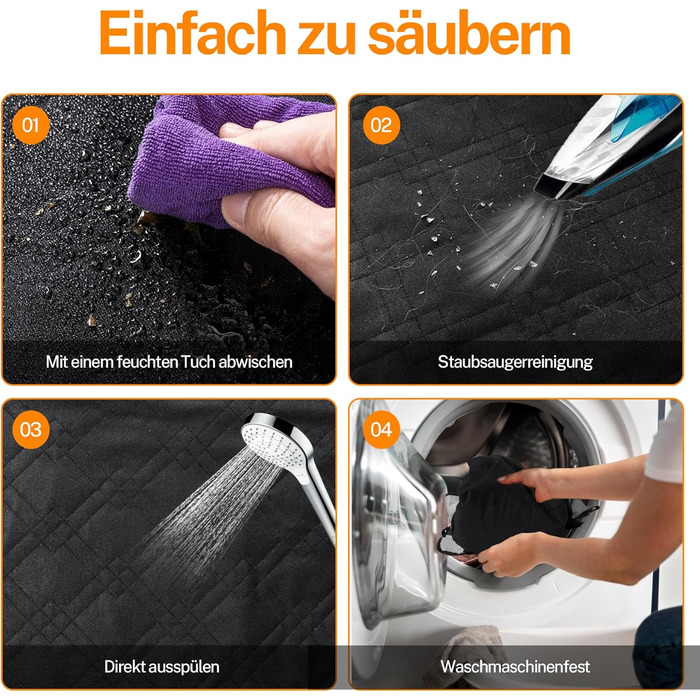 Einfach zu säubern

01

Mit einem feuchten Tuch abwischen

02

Staubsaugerreinigung

03

Direkt ausspülen

04

Waschmaschinenfest