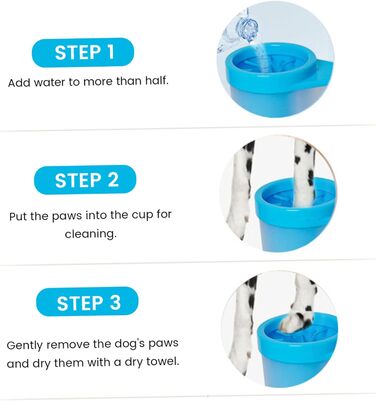 STEP 1

Add water to more than half.

STEP 2

Put the paws into the cup for cleaning.

STEP 3

Gently remove the dog's paws and dry them with a dry towel.