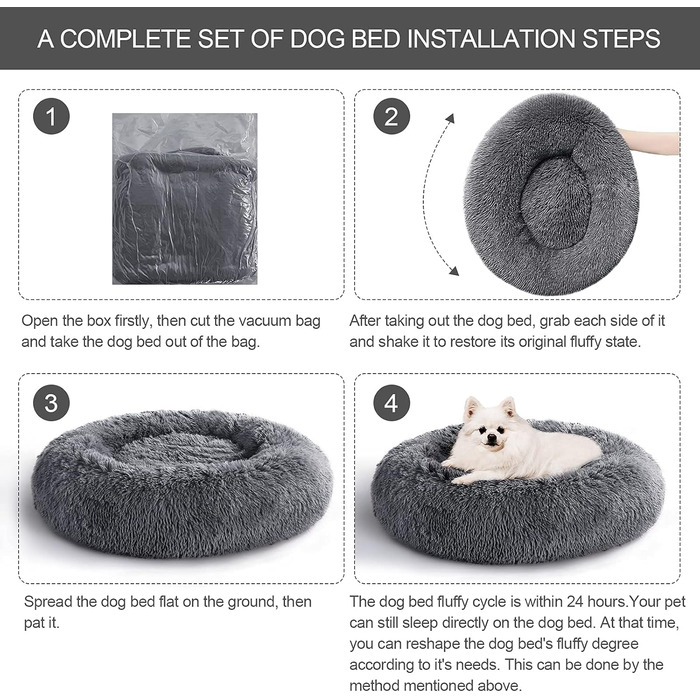 A COMPLETE SET OF DOG BED INSTALLATION STEPS

1

Open the box firstly, then cut the vacuum bag and take the dog bed out of the bag.

2

After taking out the dog bed, grab each side of it and shake it to restore its original fluffy state.

3

Spread the dog bed flat on the ground, then pat it.

4

The dog bed fluffy cycle is within 24 hours.Your pet can still sleep directly on the dog bed. At that time, you can reshape the dog bed's fluffy degree according to it's needs. This can be done by the method mentioned above.