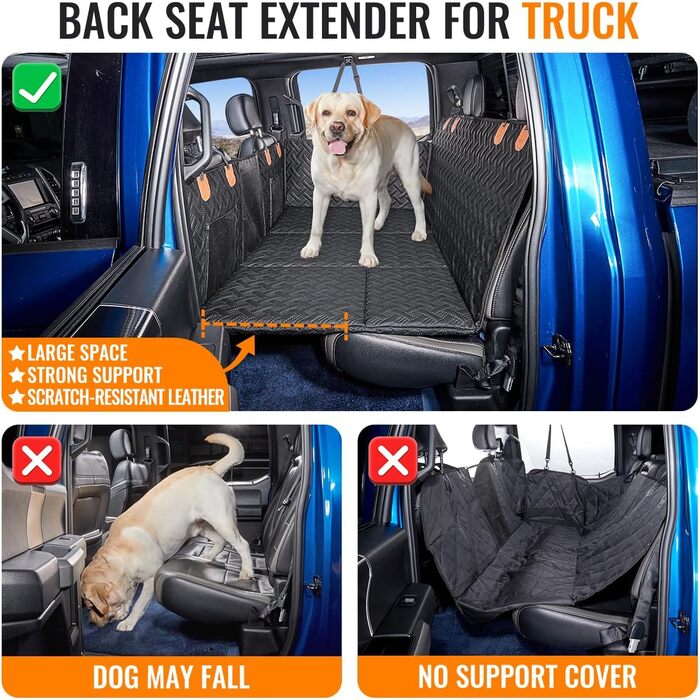 BACK SEAT EXTENDER FOR TRUCK

★LARGE SPACE
★STRONG SUPPORT
★SCRATCH-RESISTANT LEATHER

DOG MAY FALL

NO SUPPORT COVER