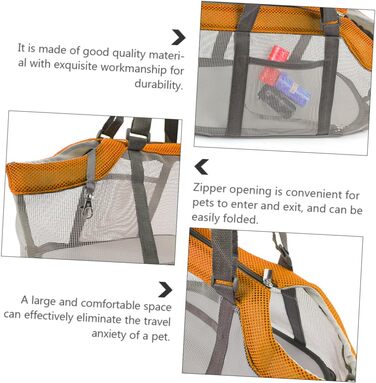 It is made of good quality material with exquisite workmanship for durability.

Zipper opening is convenient for pets to enter and exit, and can be easily folded.

A large and comfortable space can effectively eliminate the travel anxiety of a pet.