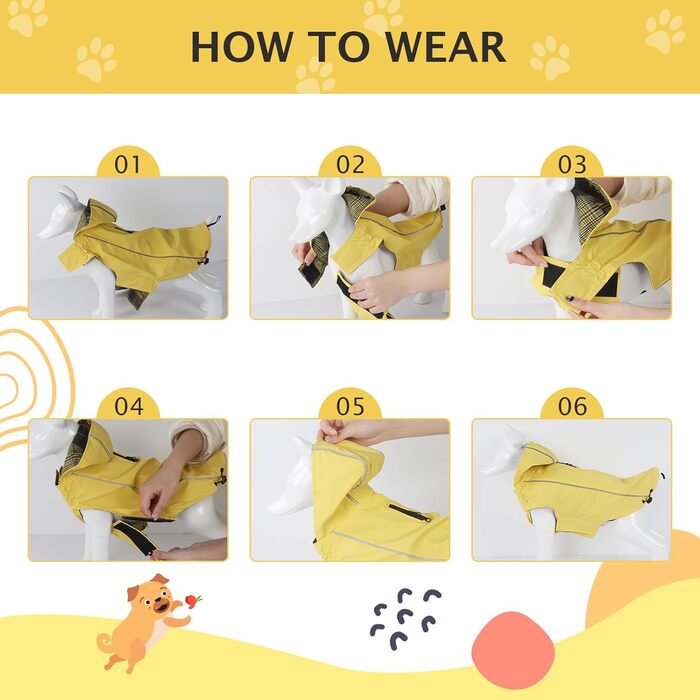 HOW TO WEAR

01

02

03

04

05

06