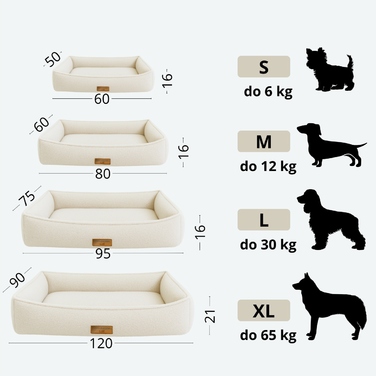 50
16
60
S
do 6 kg

60
16
80
M
do 12 kg

75
16
95
L
do 30 kg

90
21
120
XL
do 65 kg