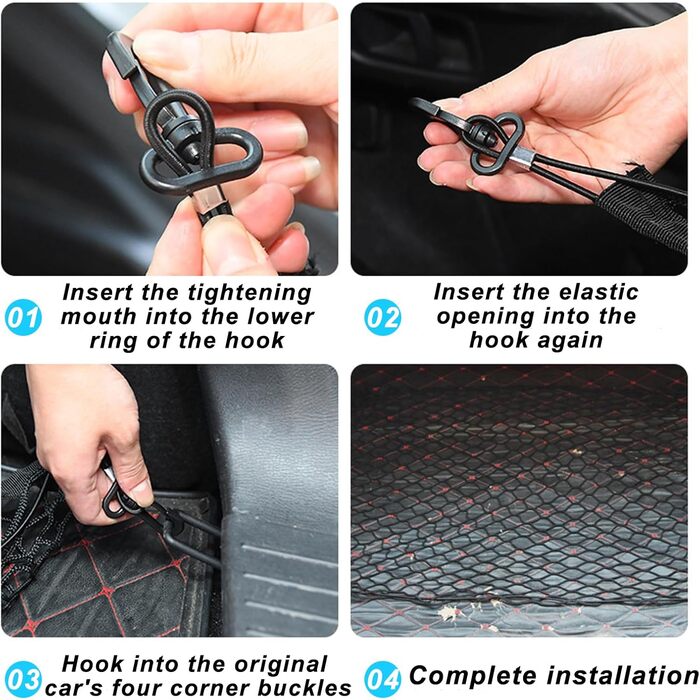 01 Insert the tightening mouth into the lower ring of the hook

02 Insert the elastic opening into the hook again

03 Hook into the original car's four corner buckles

04 Complete installation