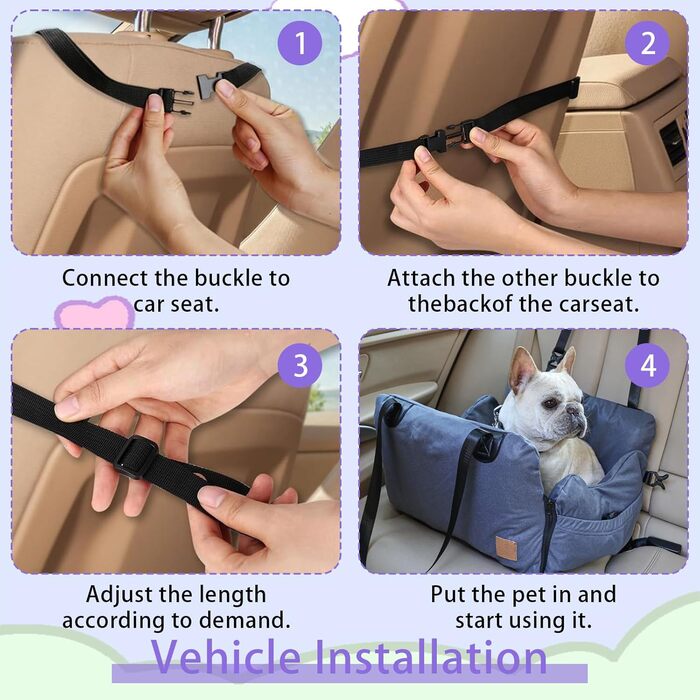 1

Connect the buckle to car seat.

2

Attach the other buckle to thebackof the carseat.

3

Adjust the length according to demand.

4

Put the pet in and start using it.

Vehicle Installation