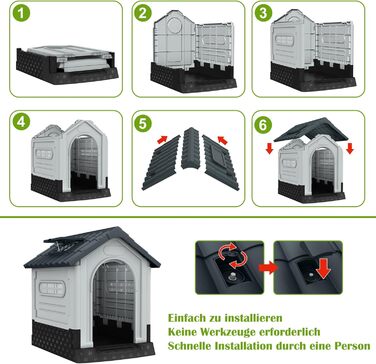 1

2

3

4

5

6

Einfach zu installieren
Keine Werkzeuge erforderlich
Schnelle Installation durch eine Person