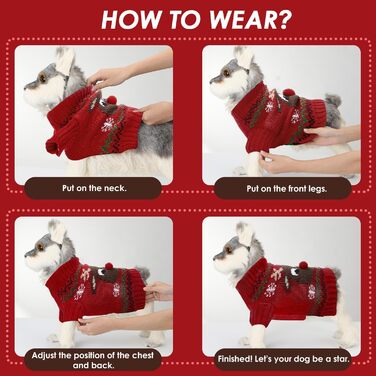 HOW TO WEAR?

Put on the neck.

Put on the front legs.

Adjust the position of the chest and back.

Finished! Let's your dog be a star.