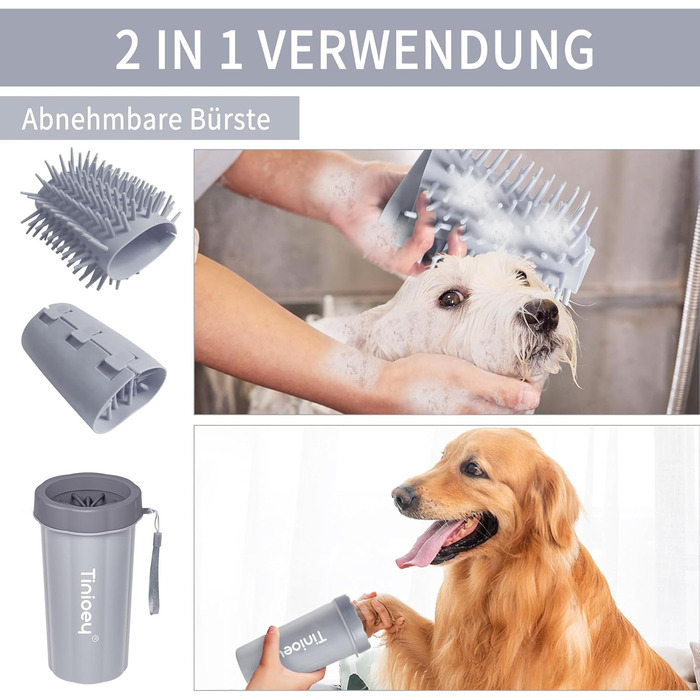 2 IN 1 VERWENDUNG

Abnehmbare Bürste

Tinioey®

Tinioey