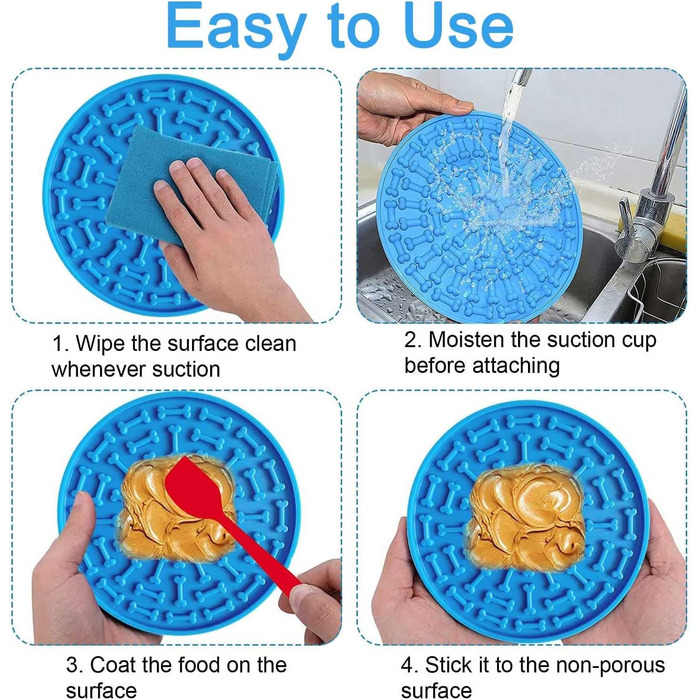 Easy to Use

1. Wipe the surface clean whenever suction

2. Moisten the suction cup before attaching

3. Coat the food on the surface

4. Stick it to the non-porous surface