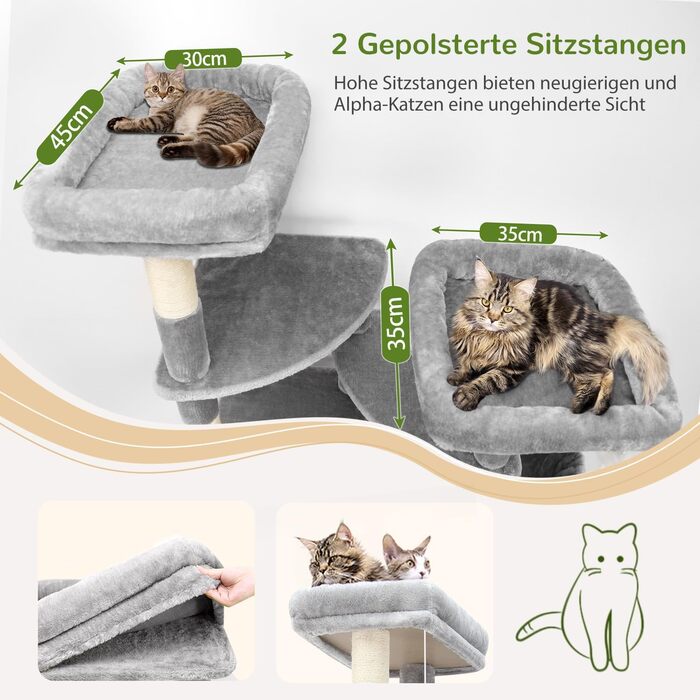 2 Gepolsterte Sitzstangen

Hohe Sitzstangen bieten neugierigen und Alpha-Katzen eine ungehinderte Sicht

30cm

45cm

35cm

35cm