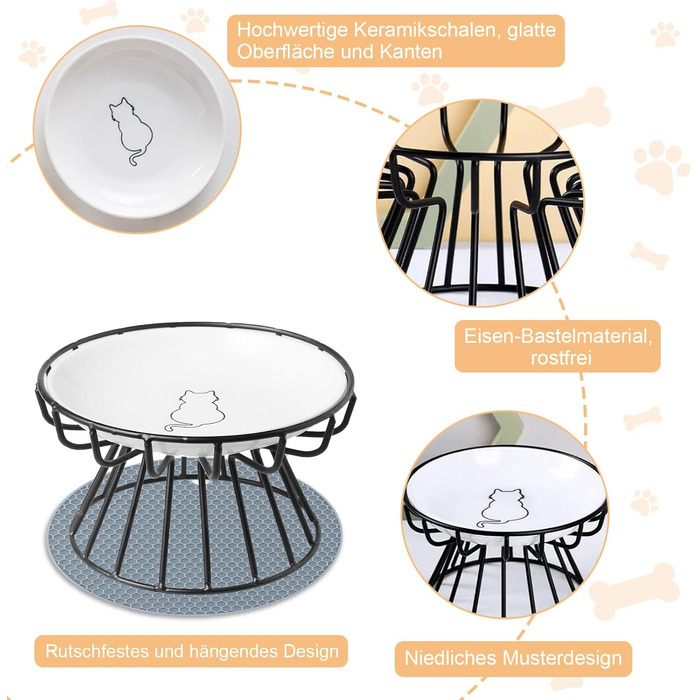 Hochwertige Keramikschalen, glatte Oberfläche und Kanten

Eisen-Bastelmaterial, rostfrei

Rutschfestes und hängendes Design

Niedliches Musterdesign