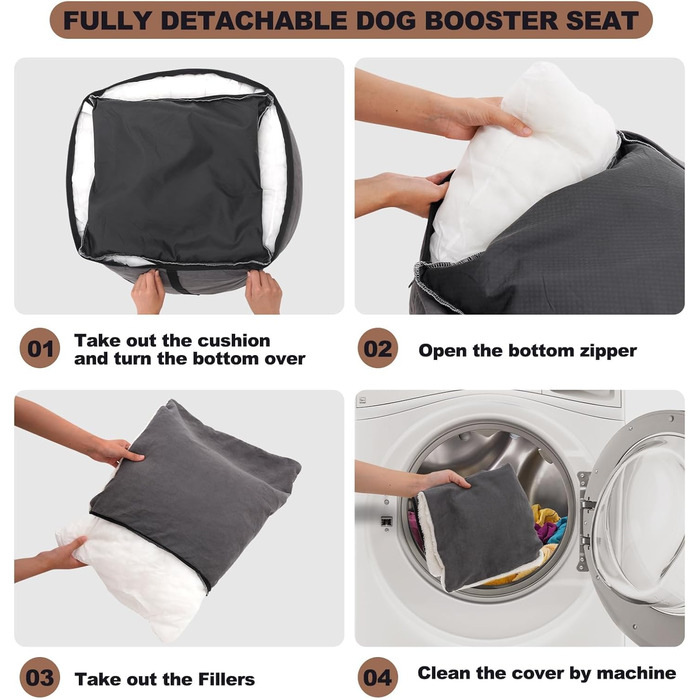 FULLY DETACHABLE DOG BOOSTER SEAT

01 Take out the cushion and turn the bottom over

02 Open the bottom zipper

03 Take out the Fillers

04 Clean the cover by machine