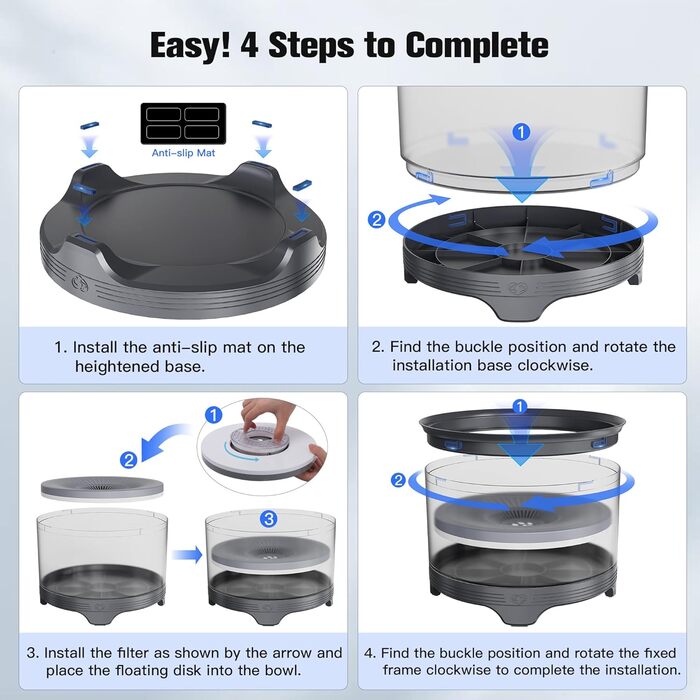 Easy! 4 Steps to Complete

Anti-slip Mat

1. Install the anti-slip mat on the heightened base.

1
2

2. Find the buckle position and rotate the installation base clockwise.

1
2
3

3. Install the filter as shown by the arrow and place the floating disk into the bowl.

1
2

4. Find the buckle position and rotate the fixed frame clockwise to complete the installation.