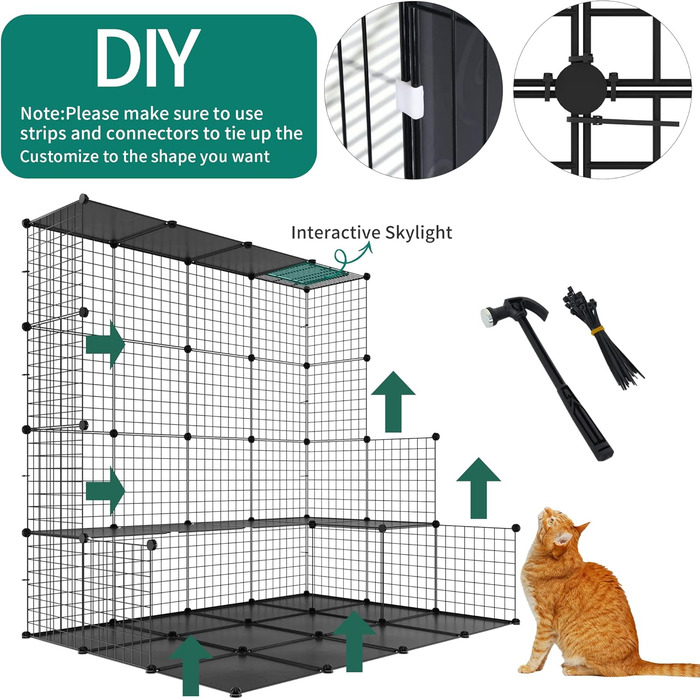 DIY

Note:Please make sure to use strips and connectors to tie up the Customize to the shape you want

Interactive Skylight