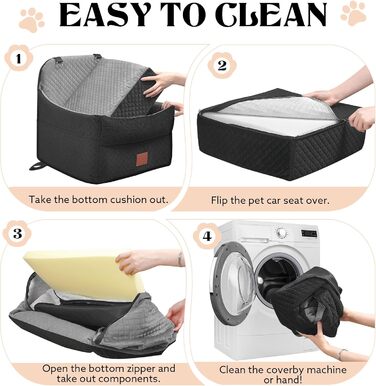 EASY TO CLEAN

1

Take the bottom cushion out.

2

Flip the pet car seat over.

3

Open the bottom zipper and take out components.

4

Clean the coverby machine or hand!