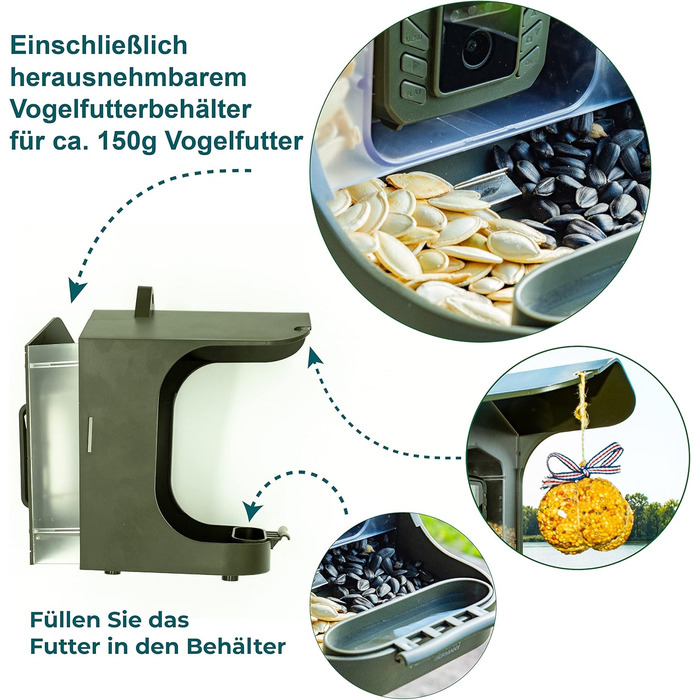 Einschließlich herausnehmbarem Vogelfutterbehälter für ca. 150g Vogelfutter

MENU

PLAY

Füllen Sie das Futter in den Behälter