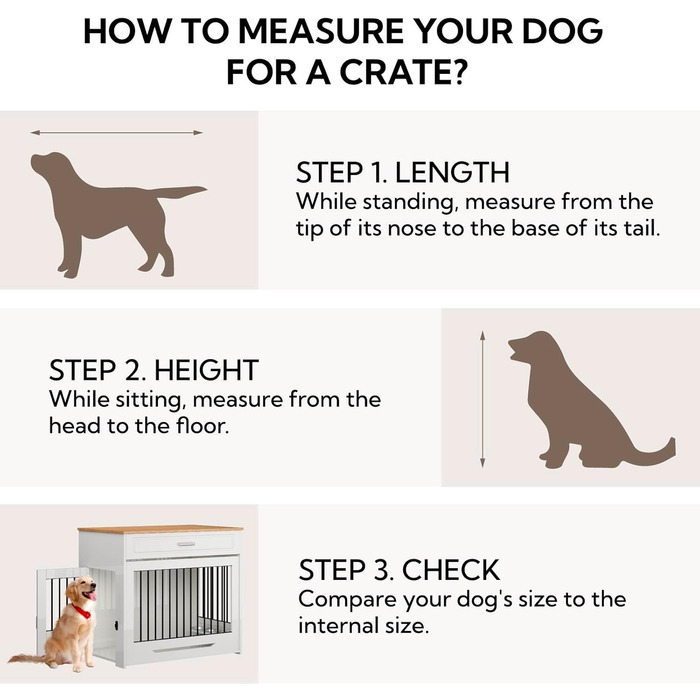 HOW TO MEASURE YOUR DOG FOR A CRATE?

STEP 1. LENGTH
While standing, measure from the tip of its nose to the base of its tail.

STEP 2. HEIGHT
While sitting, measure from the head to the floor.

STEP 3. CHECK
Compare your dog's size to the internal size.