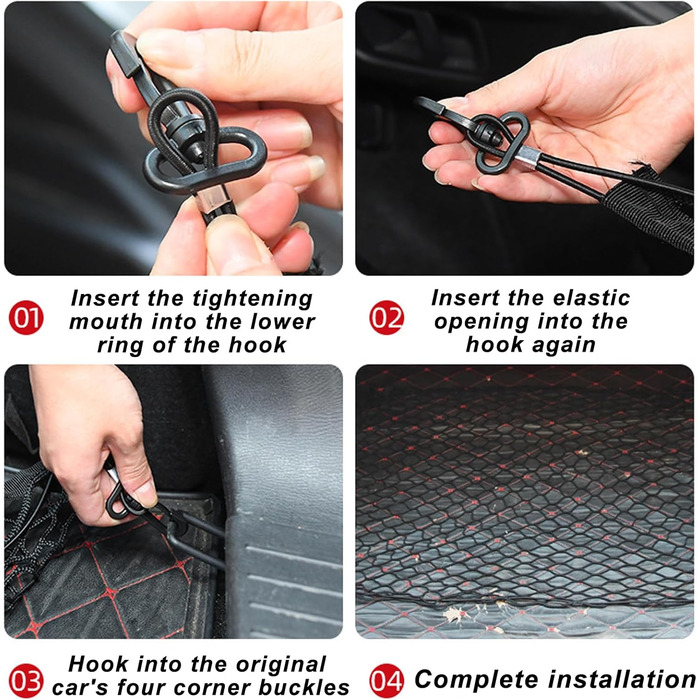 01 Insert the tightening mouth into the lower ring of the hook

02 Insert the elastic opening into the hook again

03 Hook into the original car's four corner buckles

04 Complete installation