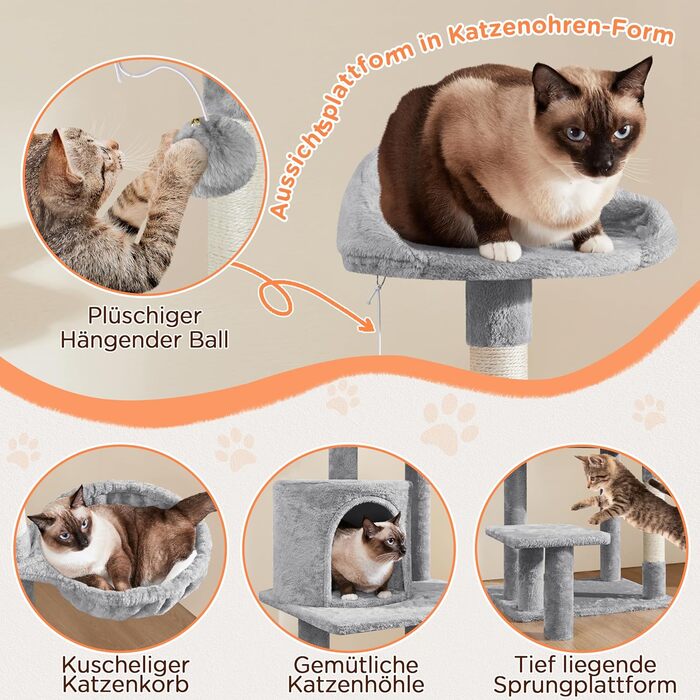 Aussichtsplattform in Katzenohren-Form

Plüschiger Hängender Ball

Kuscheliger Katzenkorb

Gemütliche Katzenhöhle

Tief liegende Sprungplattform