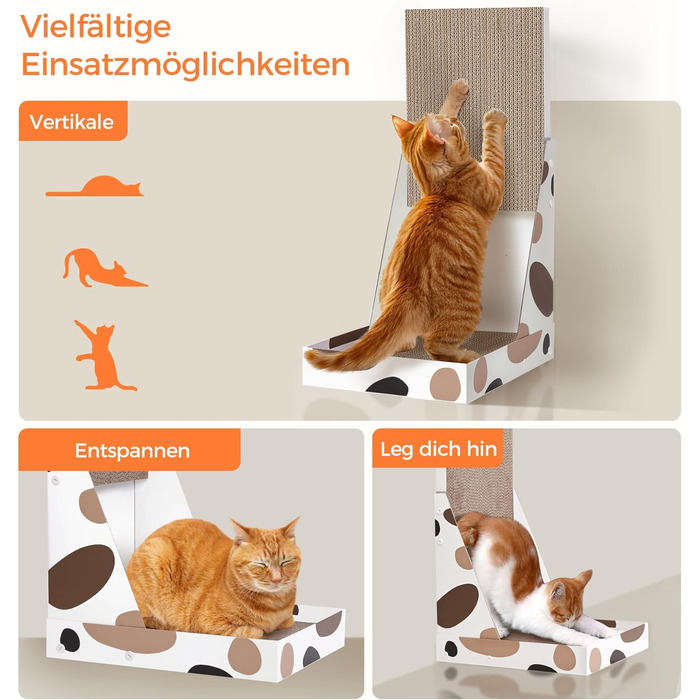 Vielfältige Einsatzmöglichkeiten

Vertikale

Entspannen

Leg dich hin