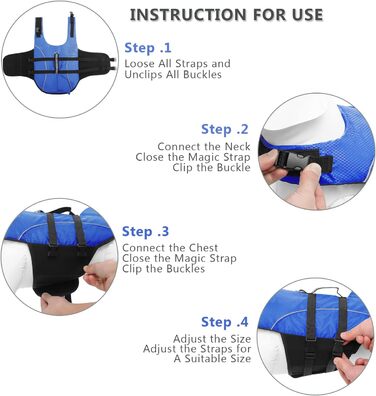 INSTRUCTION FOR USE

Step .1
Loose All Straps and Unclips All Buckles

Step .2
Connect the Neck
Close the Magic Strap
Clip the Buckle

Step .3
Connect the Chest
Close the Magic Strap
Clip the Buckles

Step .4
Adjust the Size
Adjust the Straps for A Suitable Size