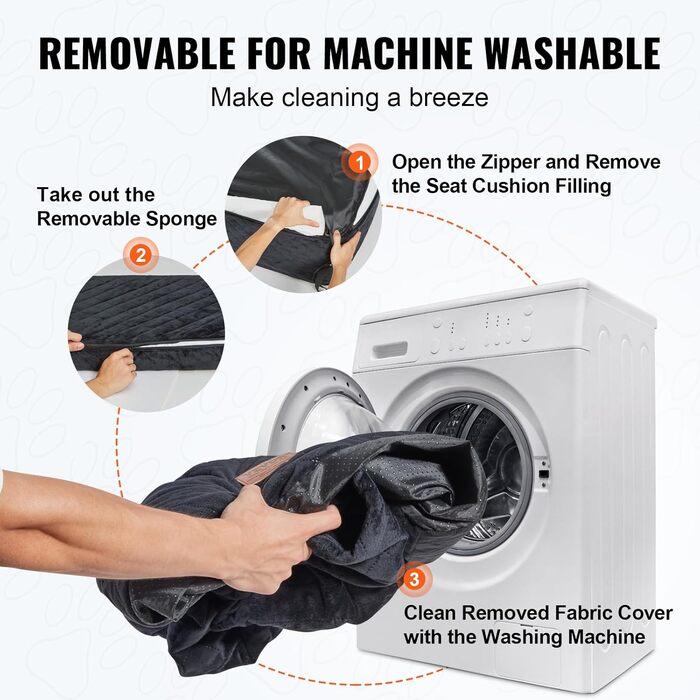 REMOVABLE FOR MACHINE WASHABLE

Make cleaning a breeze

1

Open the Zipper and Remove the Seat Cushion Filling

Take out the Removable Sponge

2

3

Clean Removed Fabric Cover with the Washing Machine