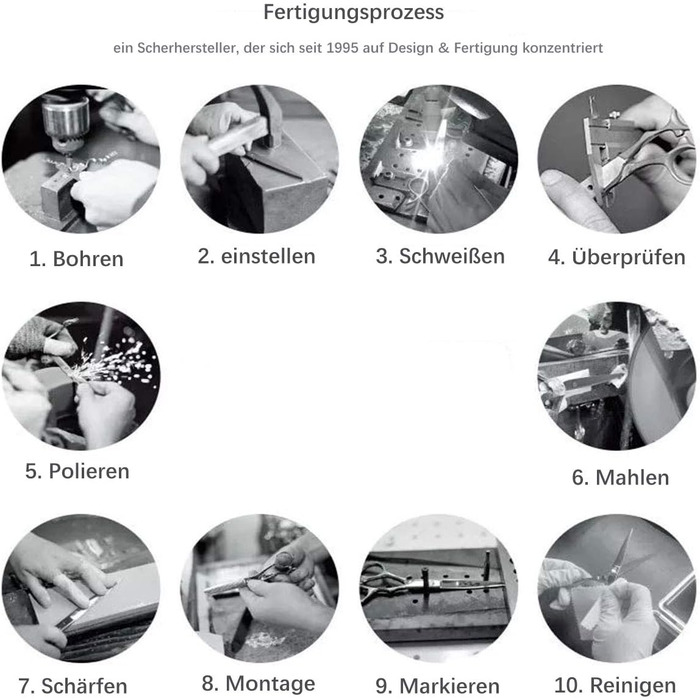 Fertigungsprozess

ein Scherhersteller, der sich seit 1995 auf Design & Fertigung konzentriert

1. Bohren

2. einstellen

3. Schweißen

4. Überprüfen

5. Polieren

6. Mahlen

7. Schärfen

8. Montage

9. Markieren

10. Reinigen