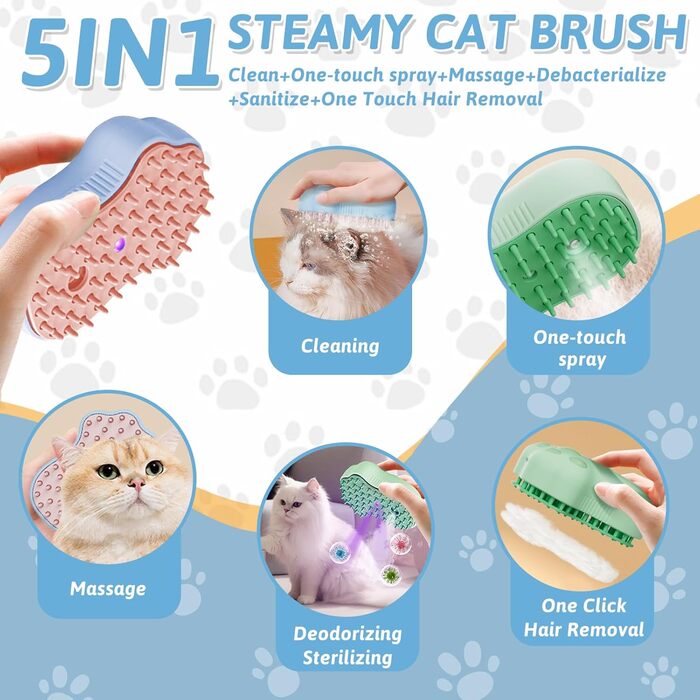 5IN1 STEAMY CAT BRUSH

Clean+One-touch spray+Massage+Debacterialize +Sanitize+One Touch Hair Removal

Cleaning

One-touch spray

Massage

Deodorizing Sterilizing

One Click Hair Removal