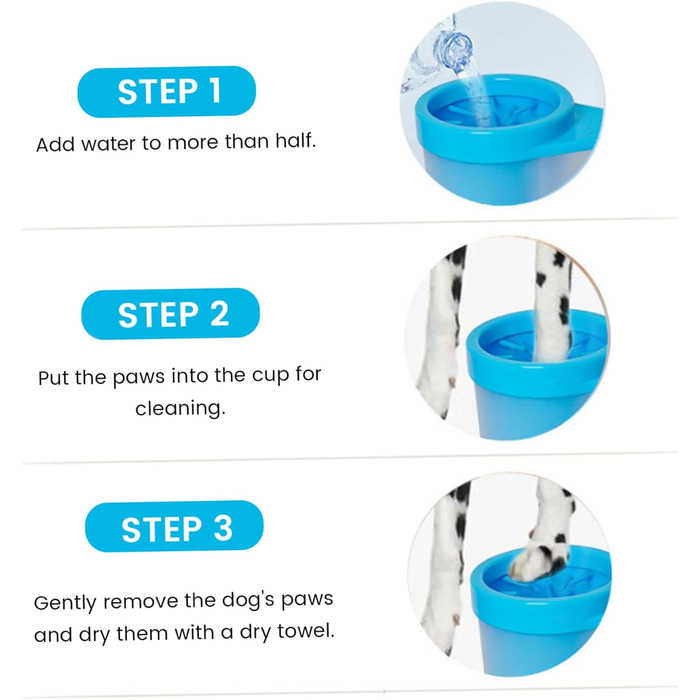 STEP 1

Add water to more than half.

STEP 2

Put the paws into the cup for cleaning.

STEP 3

Gently remove the dog's paws and dry them with a dry towel.