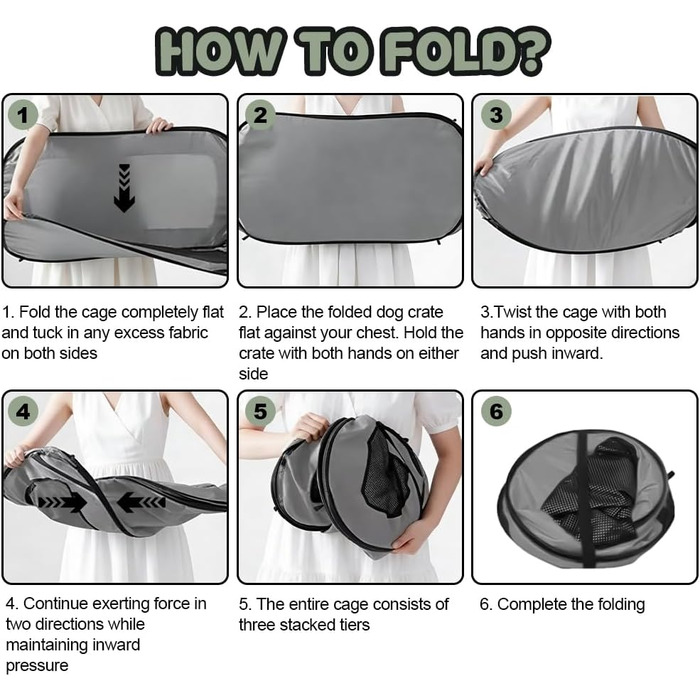 HOW TO FOLD?

1

2

3

1. Fold the cage completely flat and tuck in any excess fabric on both sides

2. Place the folded dog crate flat against your chest. Hold the crate with both hands on either side

3.Twist the cage with both hands in opposite directions and push inward.

4

5

6

4. Continue exerting force in two directions while maintaining inward pressure

5. The entire cage consists of three stacked tiers

6. Complete the folding