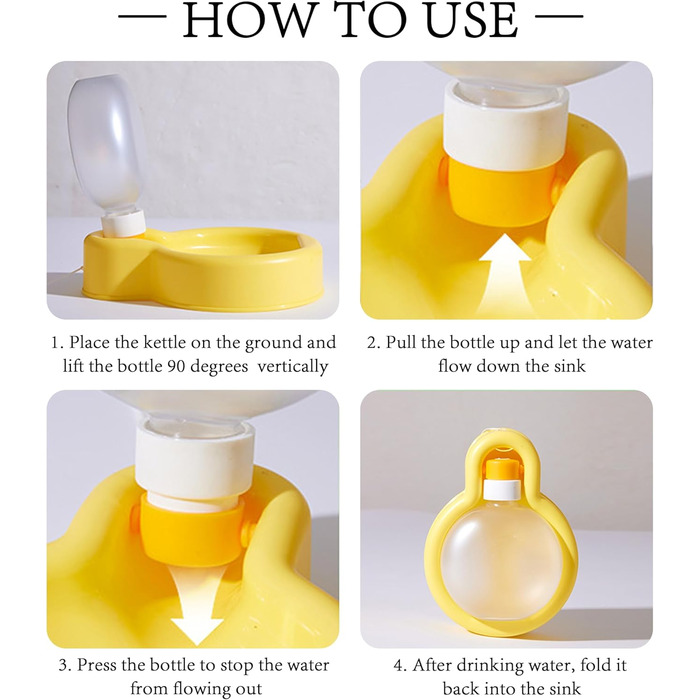 — HOW TO USE —

1. Place the kettle on the ground and lift the bottle 90 degrees vertically

2. Pull the bottle up and let the water flow down the sink

3. Press the bottle to stop the water from flowing out

4. After drinking water, fold it back into the sink