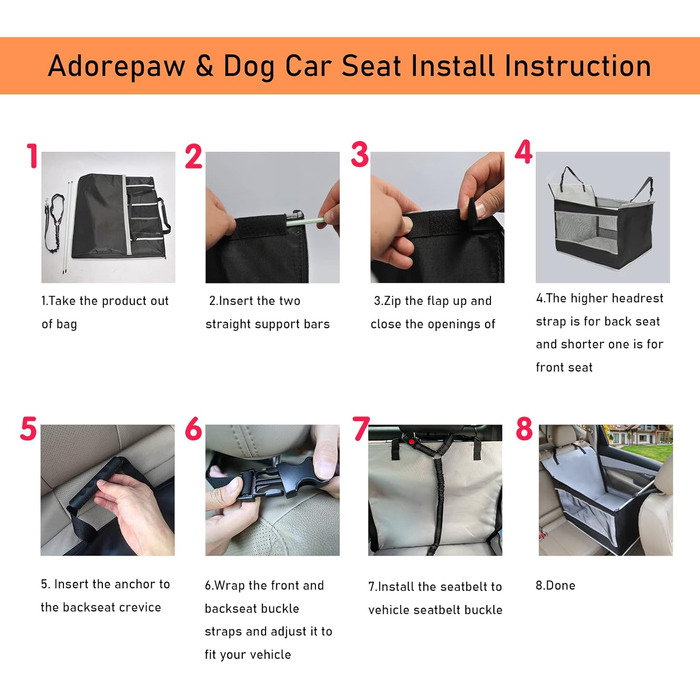 Adorepaw & Dog Car Seat Install Instruction

1

1.Take the product out of bag

2

2.Insert the two straight support bars

3

3.Zip the flap up and close the openings of

4

4.The higher headrest strap is for back seat and shorter one is for front seat

5

5. Insert the anchor to the backseat crevice

6

6.Wrap the front and backseat buckle straps and adjust it to fit your vehicle

7

7.Install the seatbelt to vehicle seatbelt buckle

8

8.Done