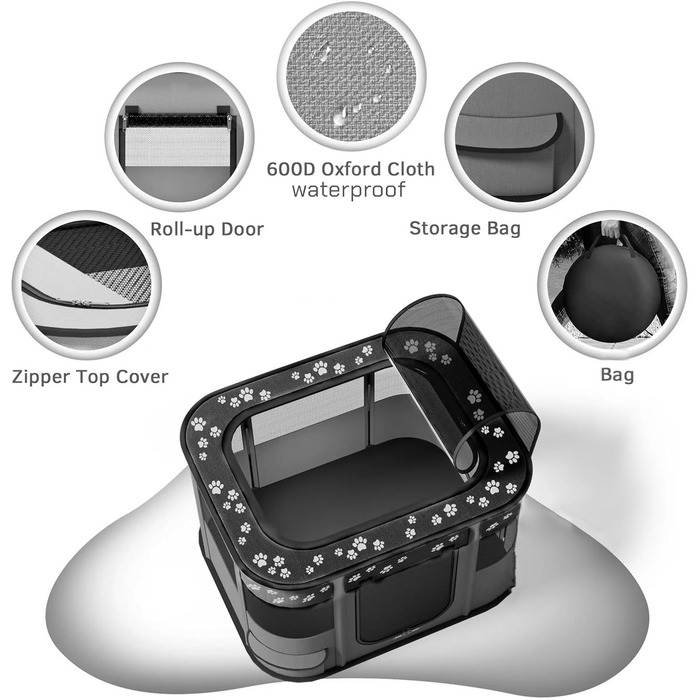 600D Oxford Cloth
waterproof

Roll-up Door

Storage Bag

Zipper Top Cover

Bag