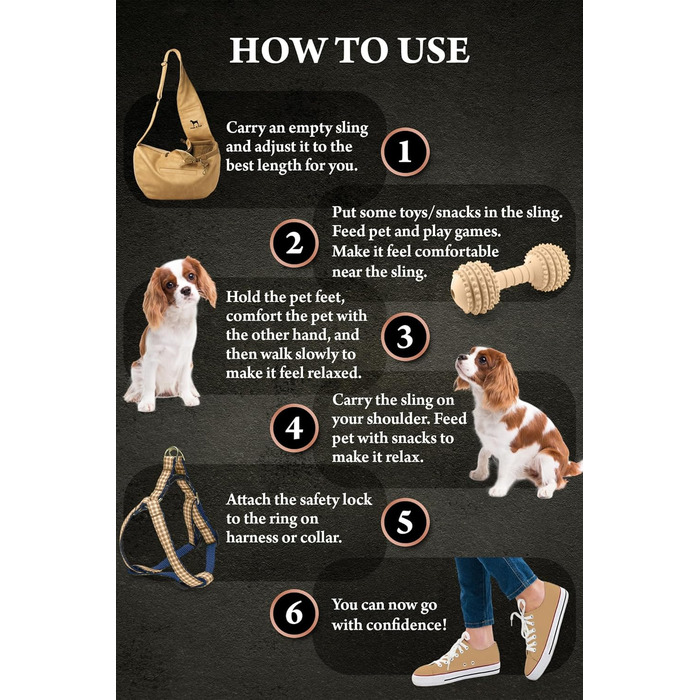 HOW TO USE

Carry an empty sling and adjust it to the best length for you.

1

2

Put some toys/snacks in the sling. Feed pet and play games. Make it feel comfortable near the sling.

Hold the pet feet, comfort the pet with the other hand, and then walk slowly to make it feel relaxed.

3

4

Carry the sling on your shoulder. Feed pet with snacks to make it relax.

Attach the safety lock to the ring on harness or collar.

5

6

You can now go with confidence!