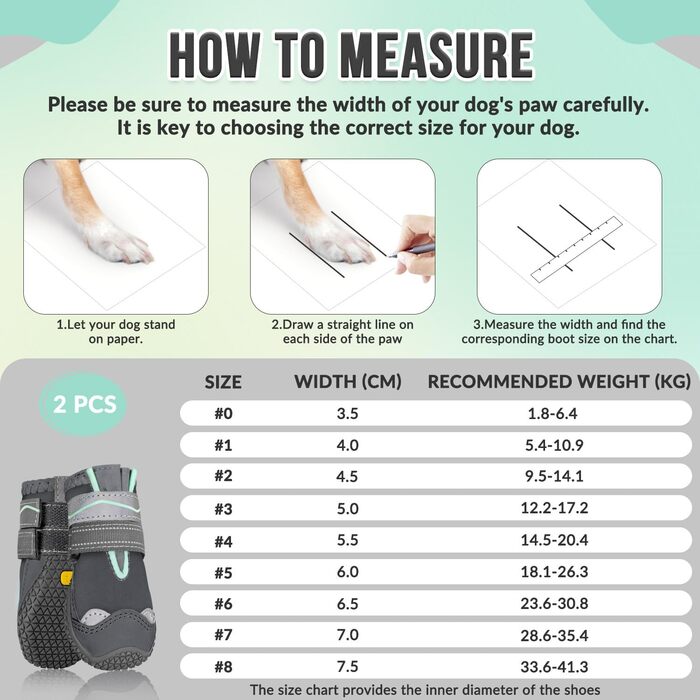 HOW TO MEASURE

Please be sure to measure the width of your dog's paw carefully. It is key to choosing the correct size for your dog.

1.Let your dog stand on paper.

2.Draw a straight line on each side of the paw

3.Measure the width and find the corresponding boot size on the chart.

2 PCS

| SIZE | WIDTH (CM) | RECOMMENDED WEIGHT (KG) |
|---|---|---|
| #0 | 3.5 | 1.8-6.4 |
| #1 | 4.0 | 5.4-10.9 |
| #2 | 4.5 | 9.5-14.1 |
| #3 | 5.0 | 12.2-17.2 |
| #4 | 5.5 | 14.5-20.4 |
| #5 | 6.0 | 18.1-26.3 |
| #6 | 6.5 | 23.6-30.8 |
| #7 | 7.0 | 28.6-35.4 |
| #8 | 7.5 | 33.6-41.3 |

The size chart provides the inner diameter of the shoes