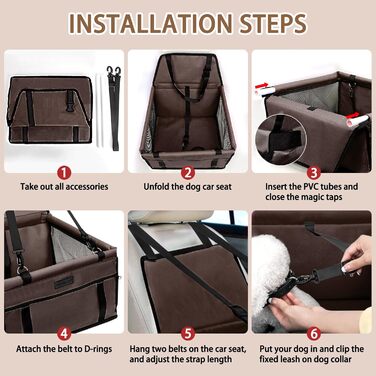 INSTALLATION STEPS

1
Take out all accessories

2
Unfold the dog car seat

3
Insert the PVC tubes and close the magic taps

4
Attach the belt to D-rings

5
Hang two belts on the car seat, and adjust the strap length

6
Put your dog in and clip the fixed leash on dog collar