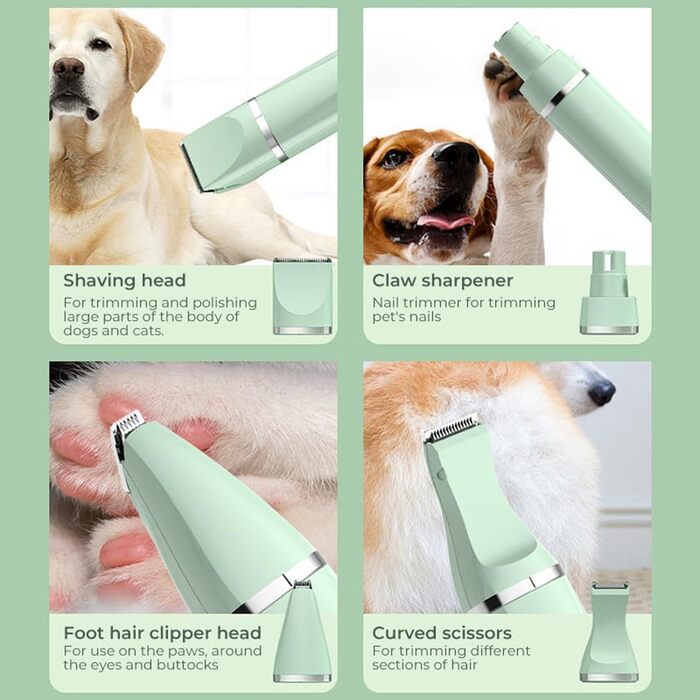 Shaving head
For trimming and polishing large parts of the body of dogs and cats.

Claw sharpener
Nail trimmer for trimming pet's nails

Foot hair clipper head
For use on the paws, around the eyes and buttocks

Curved scissors
For trimming different sections of hair